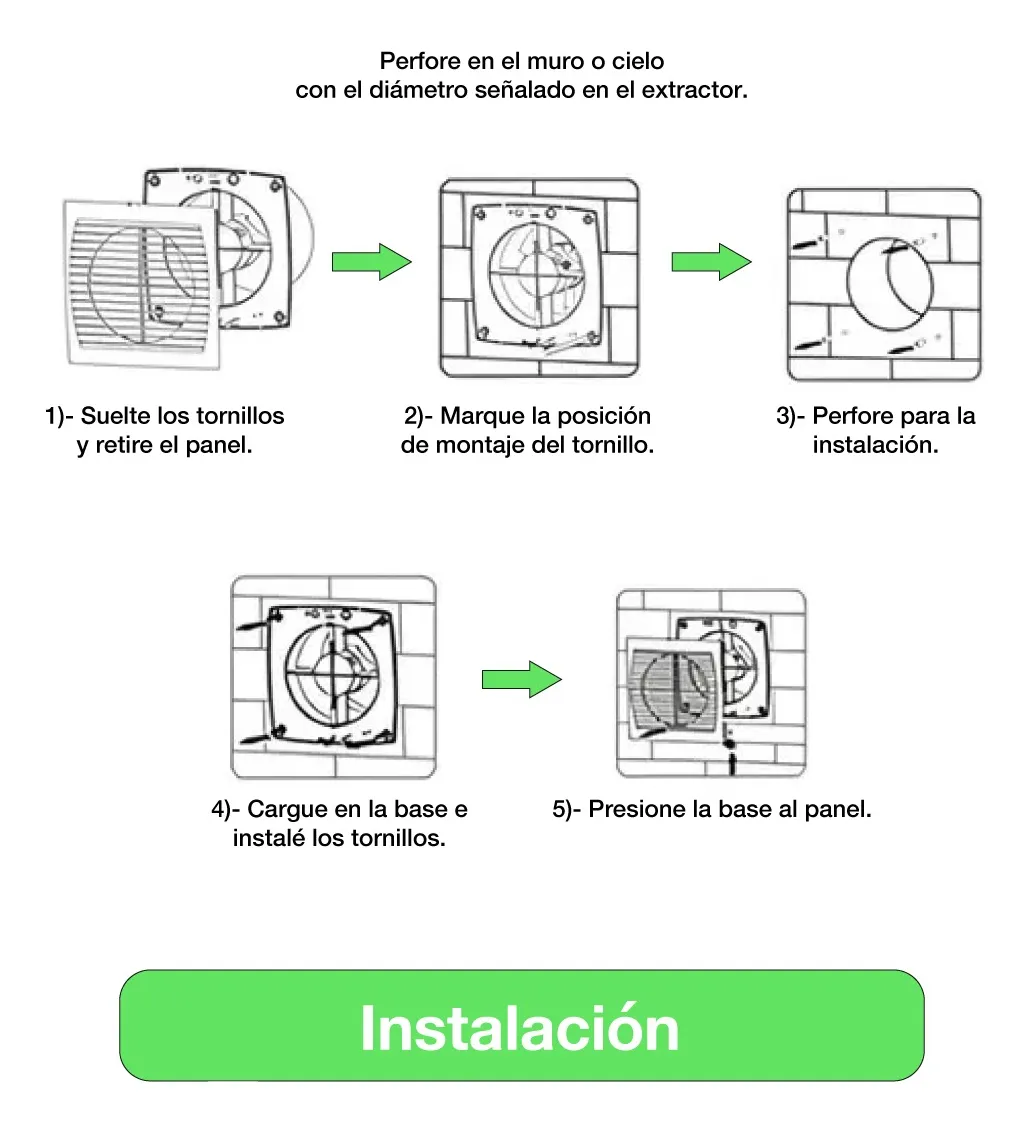 Perfore en el muro o cielo con el diámetro señalado en el extractor.

1)- Suelte los tornillos y retire el panel.

2)- Marque la posición de montaje del tornillo.

3)- Perfore para la instalación.

4)- Cargue en la base e instalé los tornillos.

5)- Presione la base al panel.

Instalación