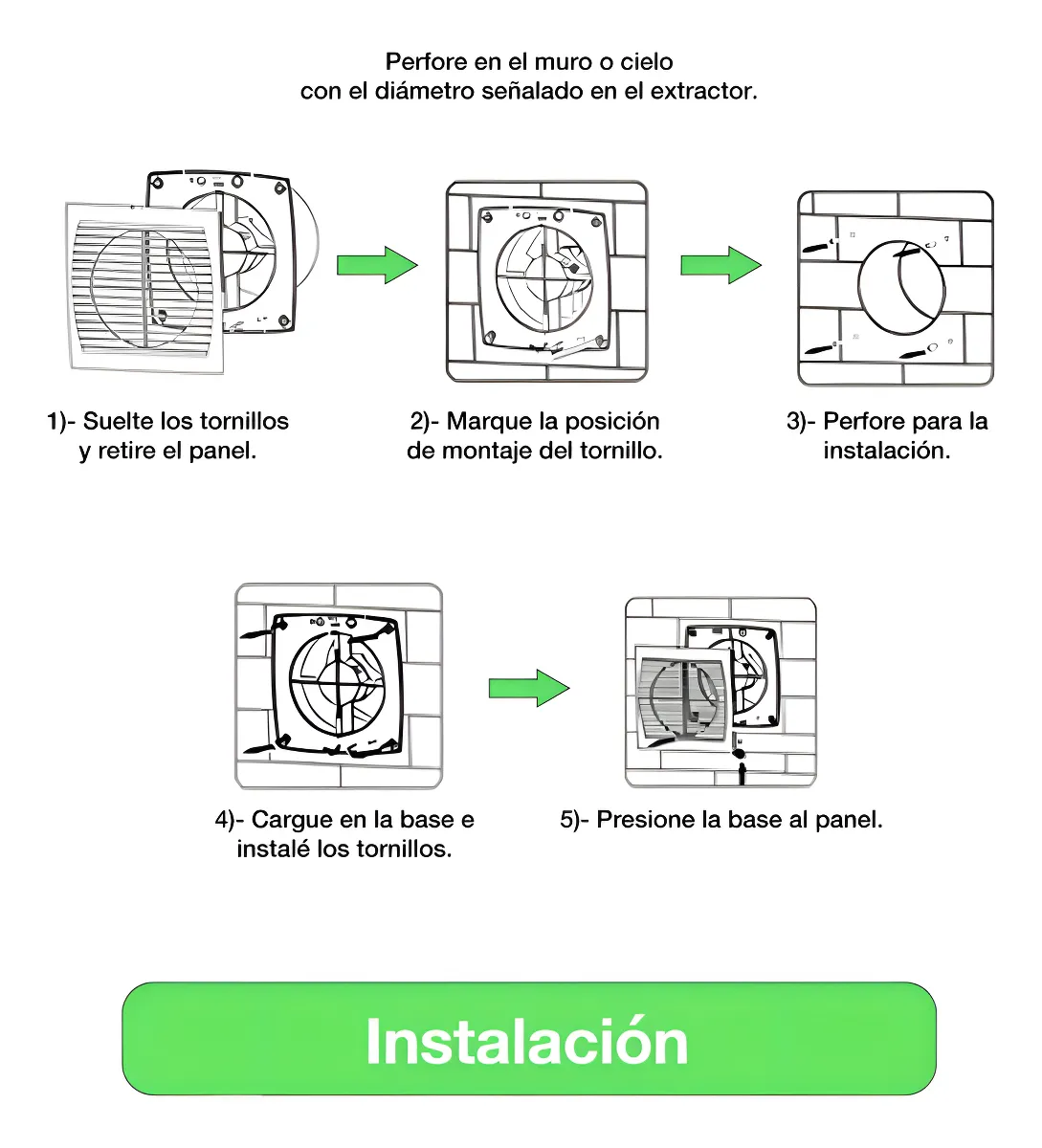 Perfore en el muro o cielo
con el diámetro señalado en el extractor.

1)- Suelte los tornillos y retire el panel.

2)- Marque la posición de montaje del tornillo.

3)- Perfore para la instalación.

4)- Cargue en la base e instalé los tornillos.

5)- Presione la base al panel.

Instalación