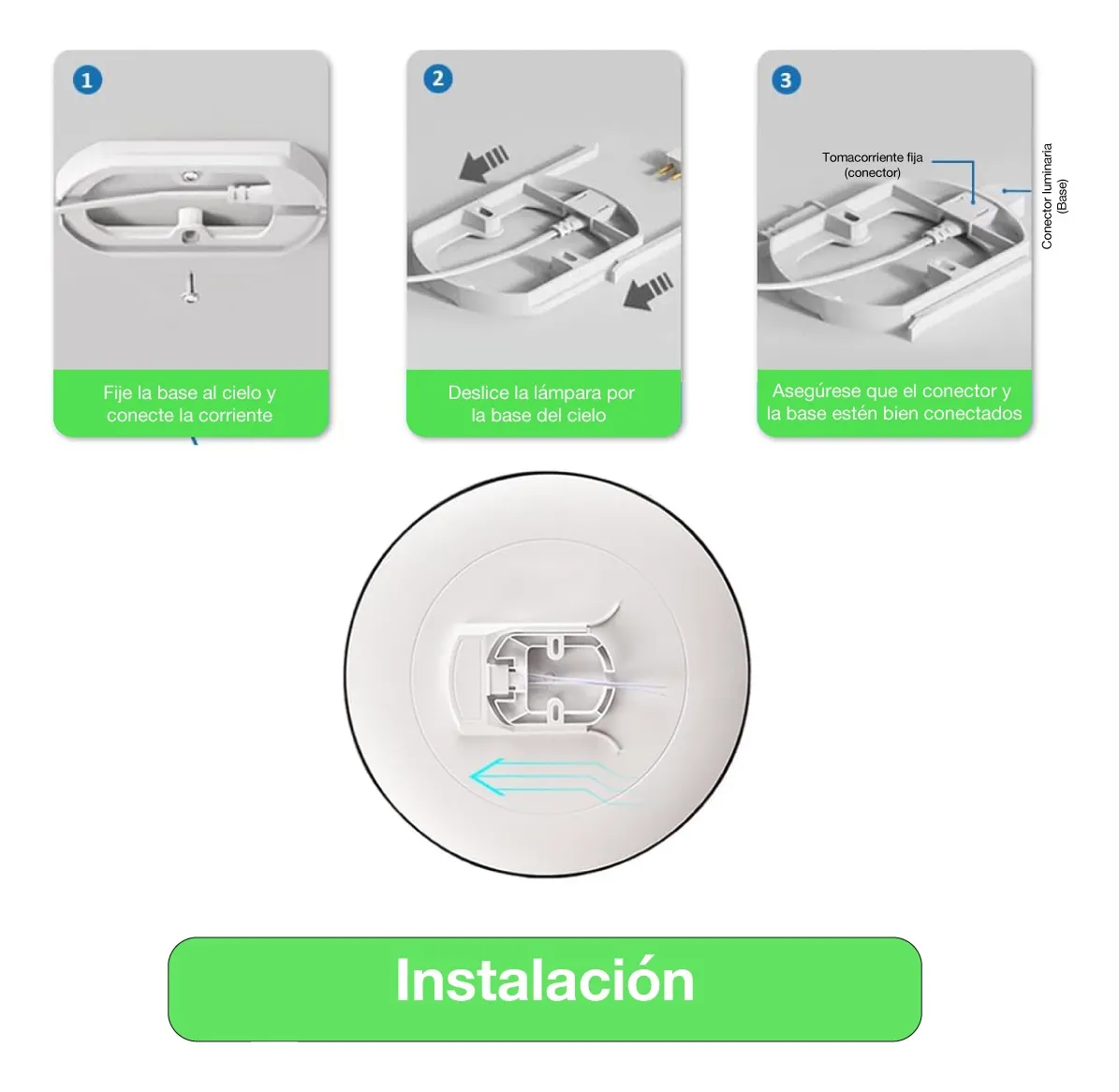 1

Fije la base al cielo y conecte la corriente

2

Deslice la lámpara por la base del cielo

3

Tomacorriente fija (conector)

Conector luminaria (Base)

Asegúrese que el conector y la base estén bien conectados

Instalación